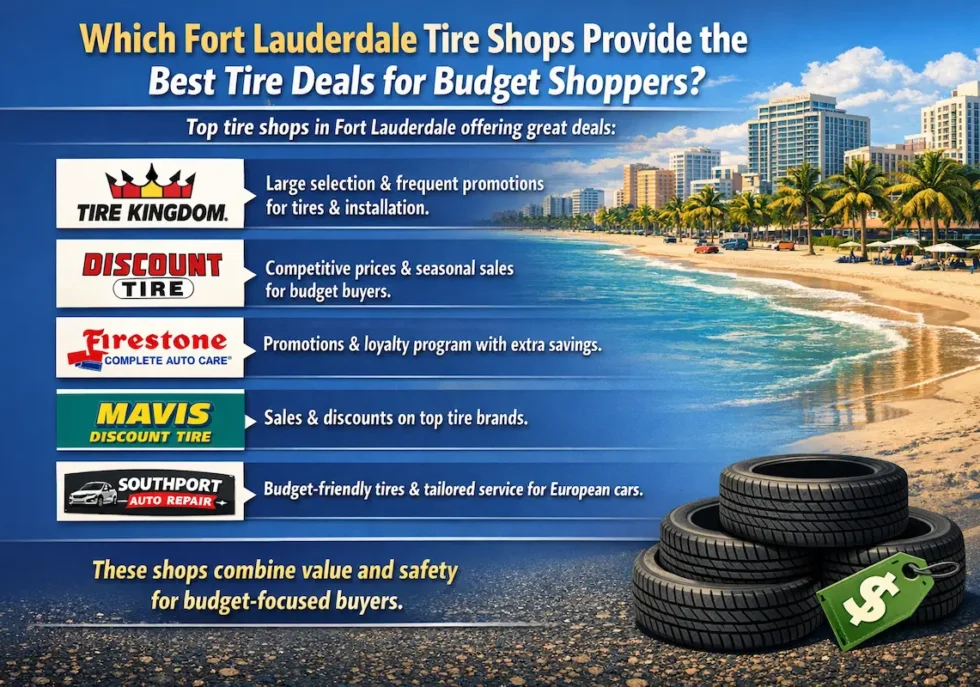 Which Fort Lauderdale Tire Shops Provide the Best Tire Deals for Budget Shoppers?

Top tire shops in Fort Lauderdale offering great deals:

TIRE KINGDOM.
Large selection & frequent promotions for tires & installation.

DISCOUNT TIRE
Competitive prices & seasonal sales for budget buyers.

Firestone COMPLETE AUTO CARE
Promotions & loyalty program with extra savings.

MAVIS DISCOUNT TIRE
Sales & discounts on top tire brands.

SOUTHPORT AUTO REPAIR
Budget-friendly tires & tailored service for European cars.

These shops combine value and safety for budget-focused buyers.

$