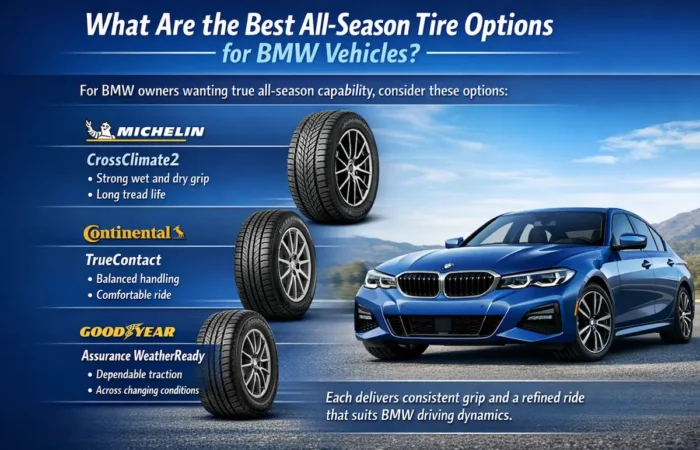 What Are the Best All-Season Tire Options for BMW Vehicles?

For BMW owners wanting true all-season capability, consider these options:

MICHELIN

CrossClimate2
• Strong wet and dry grip
• Long tread life

Continental

TrueContact
• Balanced handling
• Comfortable ride

GOODYEAR

Assurance WeatherReady
• Dependable traction
• Across changing conditions

Each delivers consistent grip and a refined ride that suits BMW driving dynamics.